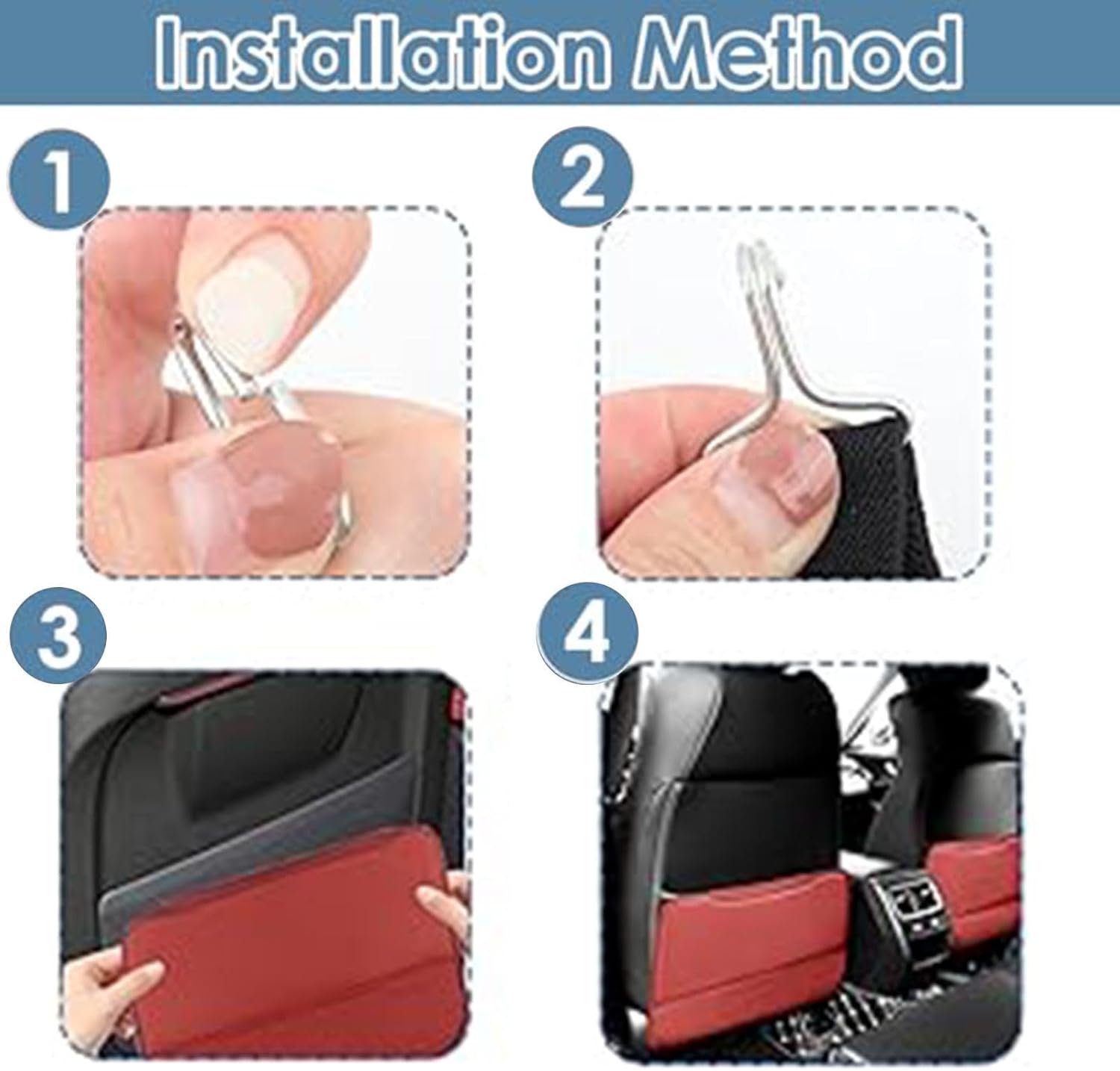 Installation Method

1

2

3

4